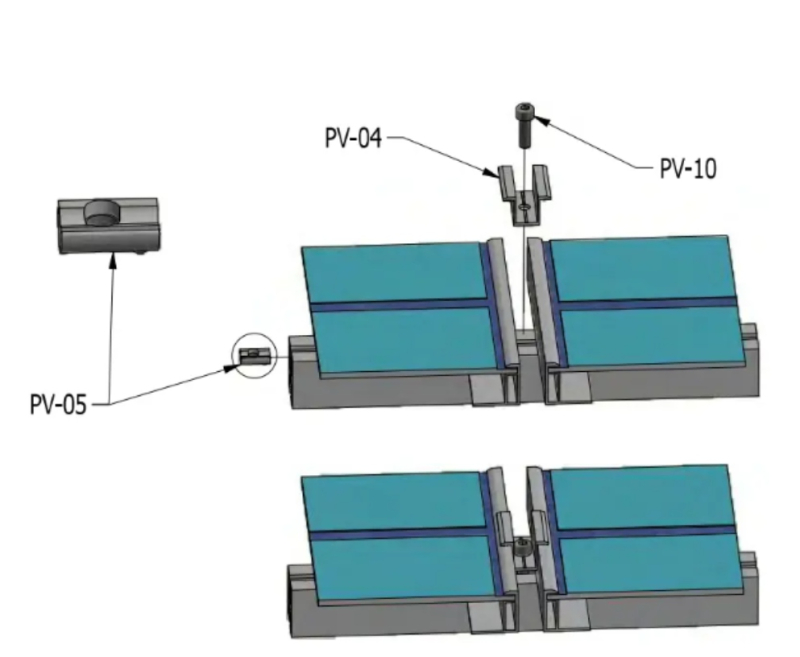 PV-04

PV-10

PV-05